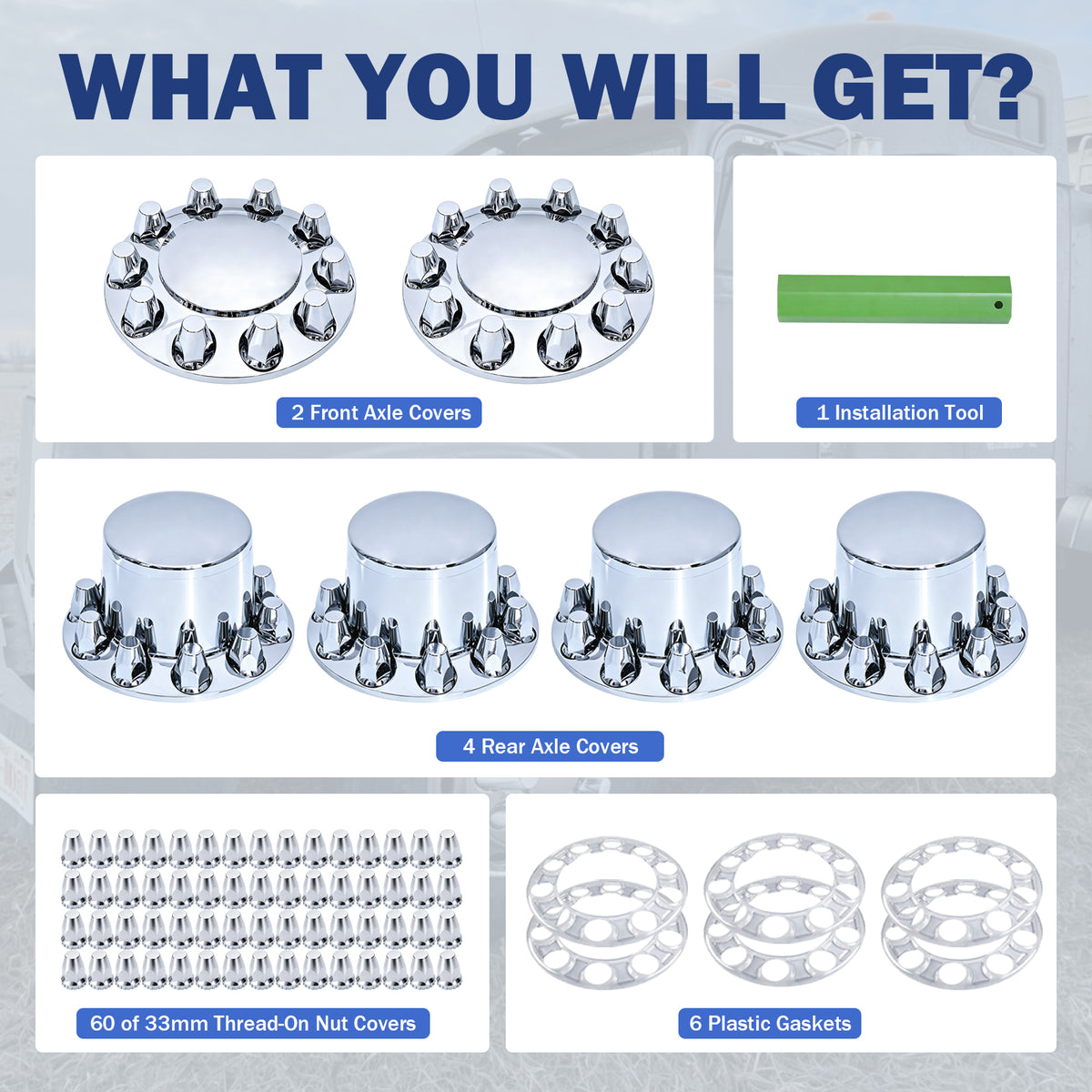 WHAT YOU WILL GET?

2 Front Axle Covers

1 Installation Tool

4 Rear Axle Covers

60 of 33mm Thread-On Nut Covers

6 Plastic Gaskets